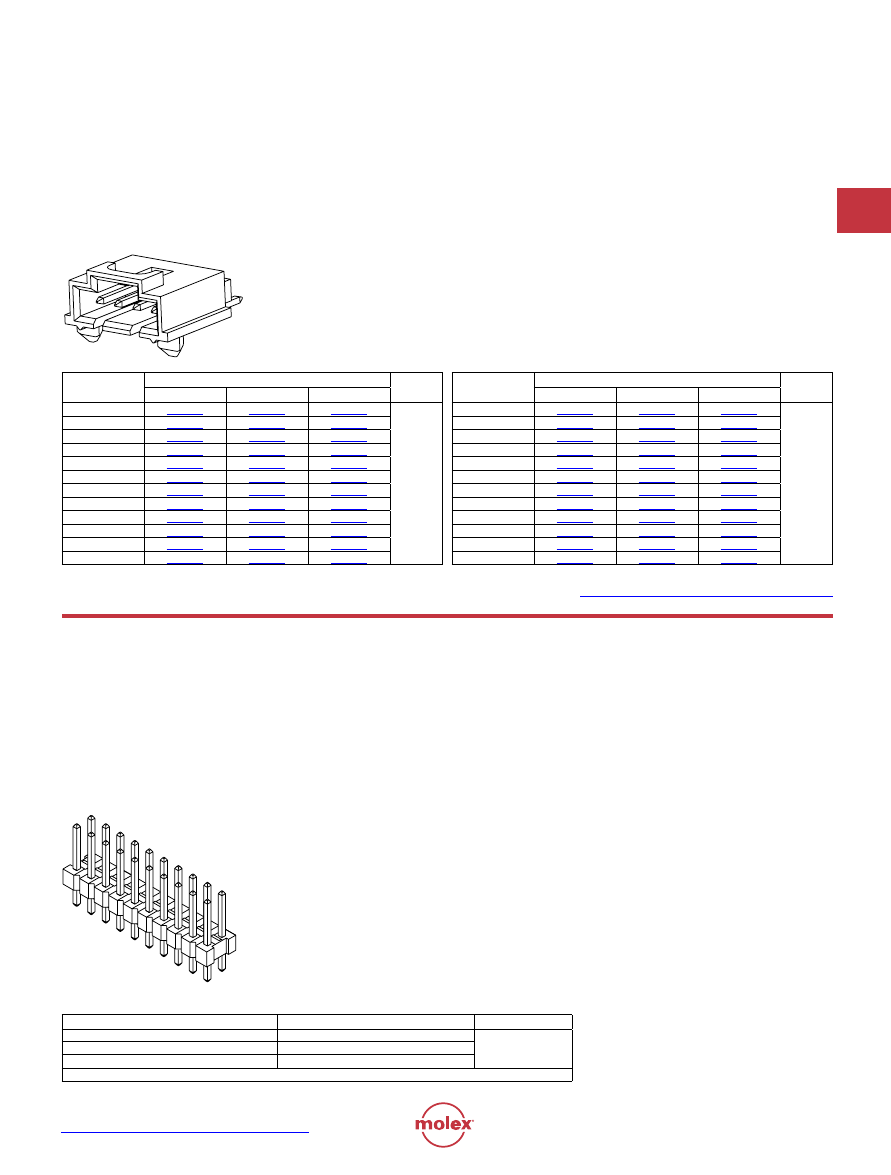 molex